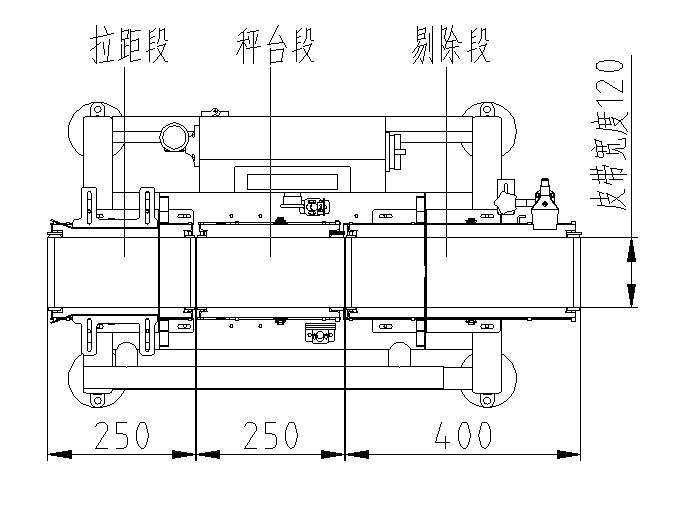 拉距段
秤台段
剔除段
皮带宽度120
250
250
400